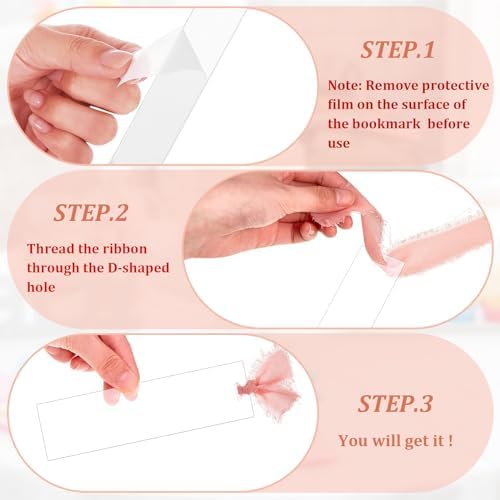 STEP.1

Note: Remove protective film on the surface of the bookmark  before use

STEP.2

Thread the ribbon through the D-shaped hole

STEP.3

You will get it !