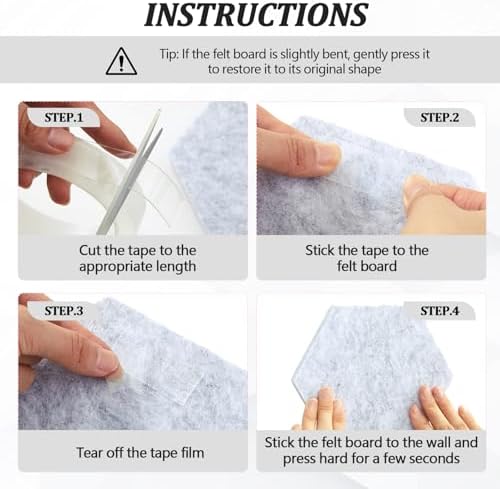 INSTRUCTIONS

Tip: If the felt board is slightly bent, gently press it to restore it to its original shape

STEP.1

Cut the tape to the appropriate length

STEP.2

Stick the tape to the felt board

STEP.3

Tear off the tape film

STEP.4

Stick the felt board to the wall and press hard for a few seconds