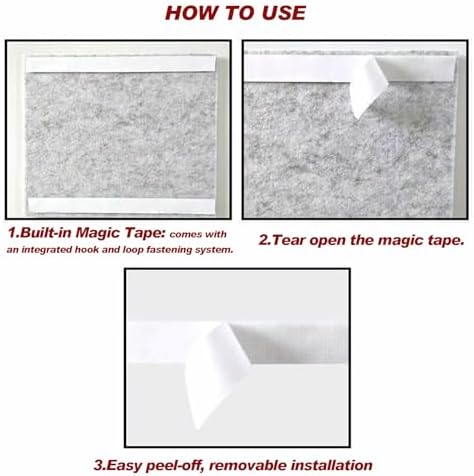 HOW TO USE

1.Built-in Magic Tape: comes with an integrated hook and loop fastening system.

2.Tear open the magic tape.

3.Easy peel-off, removable installation